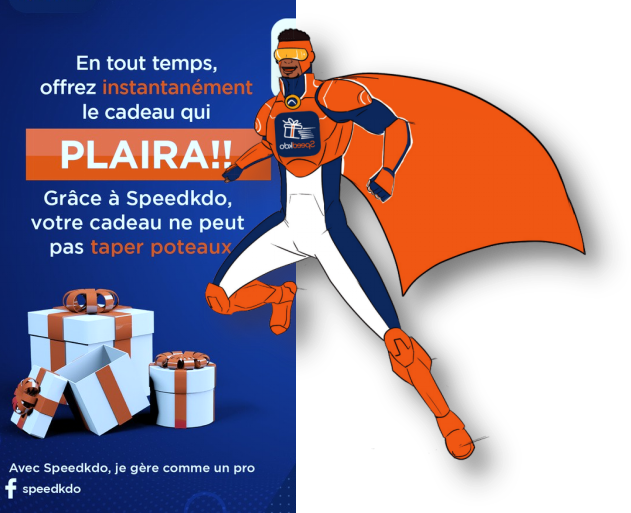 En tout temps, offrez instantanément le cadeau qui

PLAIRA!!

Grâce à Speedkdo, votre cadeau ne peut pas taper poteaux

Speedkdo

Avec Speedkdo, je gère comme un pro

speedkdo